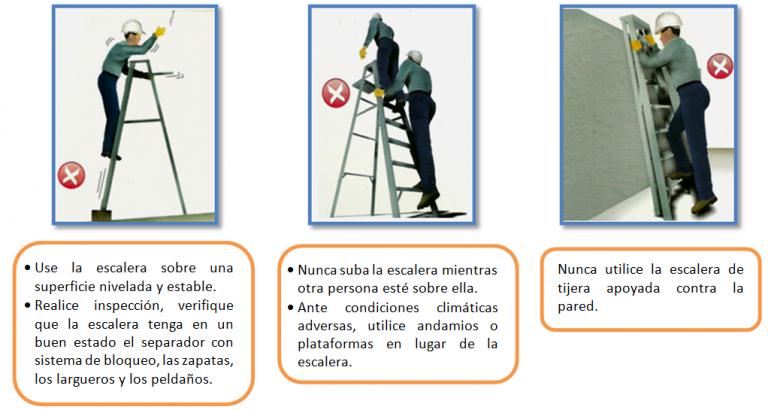 • Use la escalera sobre una superficie nivelada y estable.
• Realice inspección, verifique que la escalera tenga en un buen estado el separador con sistema de bloqueo, las zapatas, los largueros y los peldaños.

• Nunca suba la escalera mientras otra persona esté sobre ella.
• Ante condiciones climáticas adversas, utilice andamios o plataformas en lugar de la escalera.

Nunca utilice la escalera de tijera apoyada contra la pared.