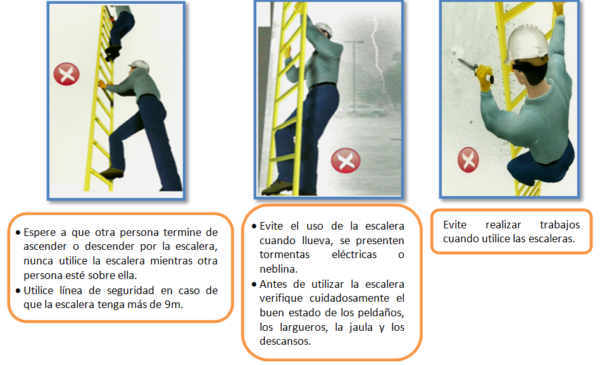 • Espere a que otra persona termine de ascender o descender por la escalera, nunca utilice la escalera mientras otra persona esté sobre ella.
• Utilice línea de seguridad en caso de que la escalera tenga más de 9m.

• Evite el uso de la escalera cuando llueva, se presenten tormentas eléctricas o neblina.
• Antes de utilizar la escalera verifique cuidadosamente el buen estado de los peldaños, los largueros, la jaula y los descansos.

Evite realizar trabajos cuando utilice las escaleras.