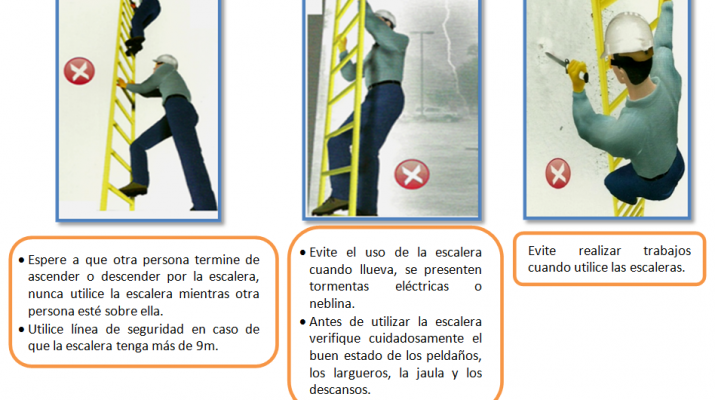 • Espere a que otra persona termine de ascender o descender por la escalera, nunca utilice la escalera mientras otra persona esté sobre ella.
• Utilice línea de seguridad en caso de que la escalera tenga más de 9m.

• Evite el uso de la escalera cuando llueva, se presenten tormentas eléctricas o neblina.
• Antes de utilizar la escalera verifique cuidadosamente el buen estado de los peldaños, los largueros, la jaula y los descansos.

Evite realizar trabajos cuando utilice las escaleras.