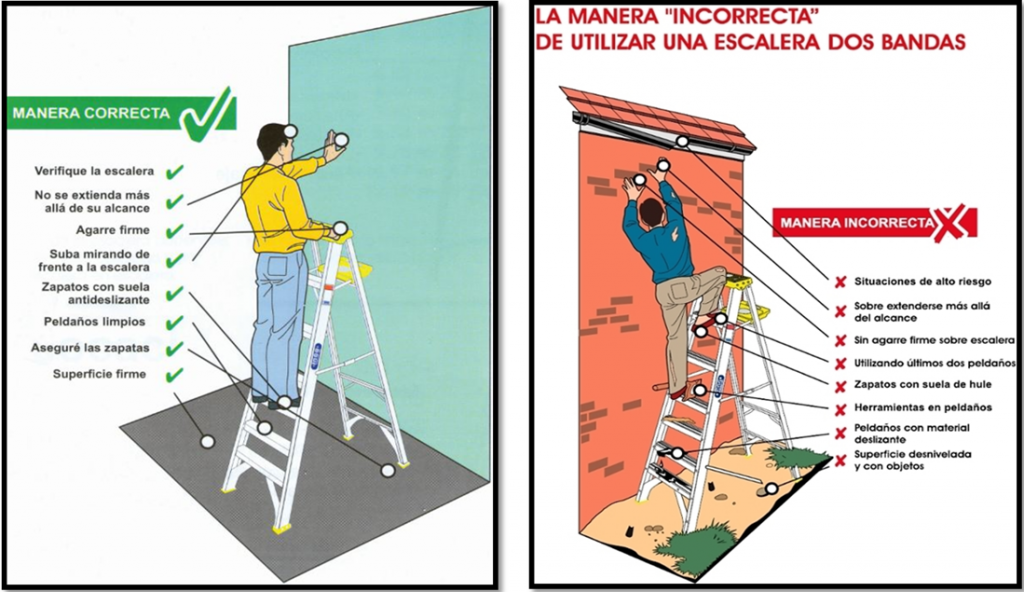 MANERA CORRECTA

Verifique la escalera
No se extienda más allá de su alcance
Agarre firme
Suba mirando de frente a la escalera
Zapatos con suela antideslizante
Peldaños limpios
Aseguré las zapatas
Superficie firme

LA MANERA "INCORRECTA" DE UTILIZAR UNA ESCALERA DOS BANDAS

MANERA INCORRECTA

Situaciones de alto riesgo
Sobre extenderse más allá del alcance
Sin agarre firme sobre escalera
Utilizando últimos dos peldaños
Zapatos con suela de hule
Herramientas en peldaños
Peldaños con material deslizante
Superficie desnivelada y con objetos