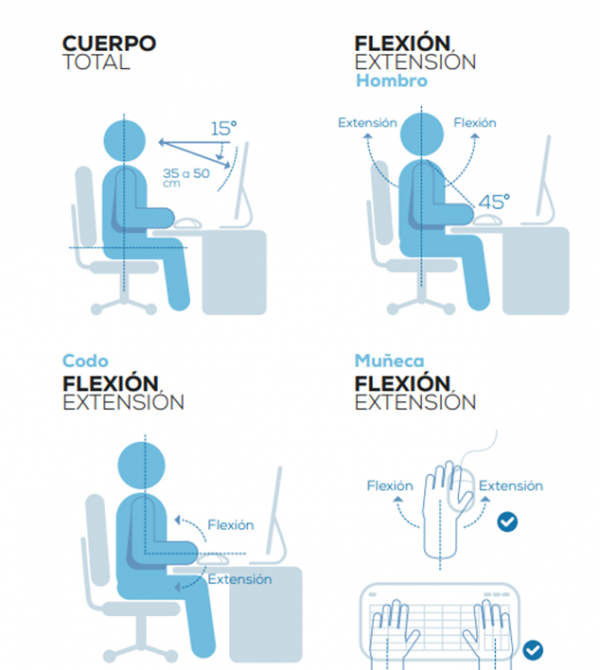 CUERPO
TOTAL

15°

35 a 50 cm

FLEXIÓN,
EXTENSIÓN
Hombro

Extensión

Flexión

45°

Codo
FLEXIÓN,
EXTENSIÓN

Flexión

Extensión

Muñeca
FLEXIÓN,
EXTENSIÓN

Flexión

Extensión