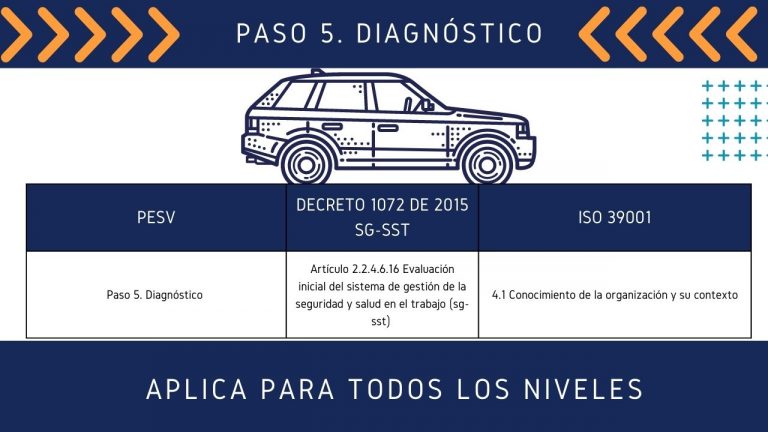 PASO 5. DIAGNÓSTICO

| PESV | DECRETO 1072 DE 2015 SG-SST | ISO 39001 |
|---|---|---|
| Paso 5. Diagnóstico | Artículo 2.2.4.6.16 Evaluación inicial del sistema de gestión de la seguridad y salud en el trabajo (sg-sst) | 4.1 Conocimiento de la organización y su contexto |

APLICA PARA TODOS LOS NIVELES