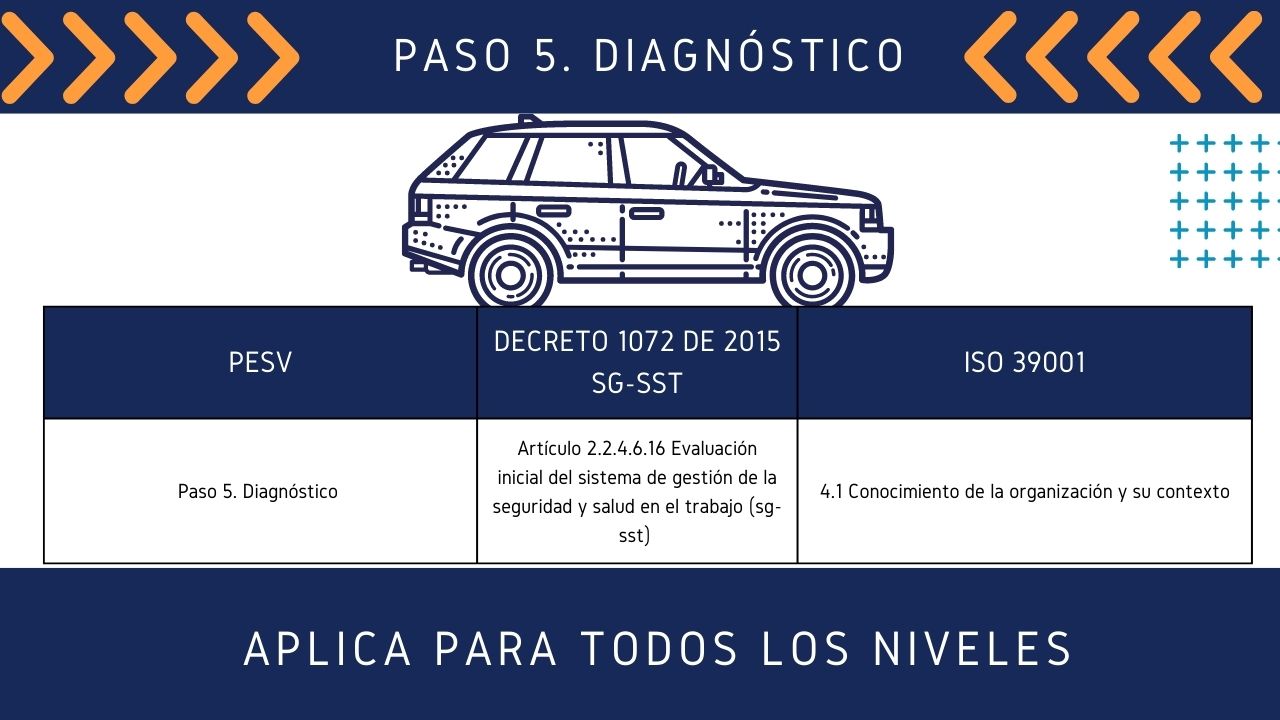 PASO 5. DIAGNÓSTICO

| PESV | DECRETO 1072 DE 2015 SG-SST | ISO 39001 |
|---|---|---|
| Paso 5. Diagnóstico | Artículo 2.2.4.6.16 Evaluación inicial del sistema de gestión de la seguridad y salud en el trabajo (sg-sst) | 4.1 Conocimiento de la organización y su contexto |

APLICA PARA TODOS LOS NIVELES