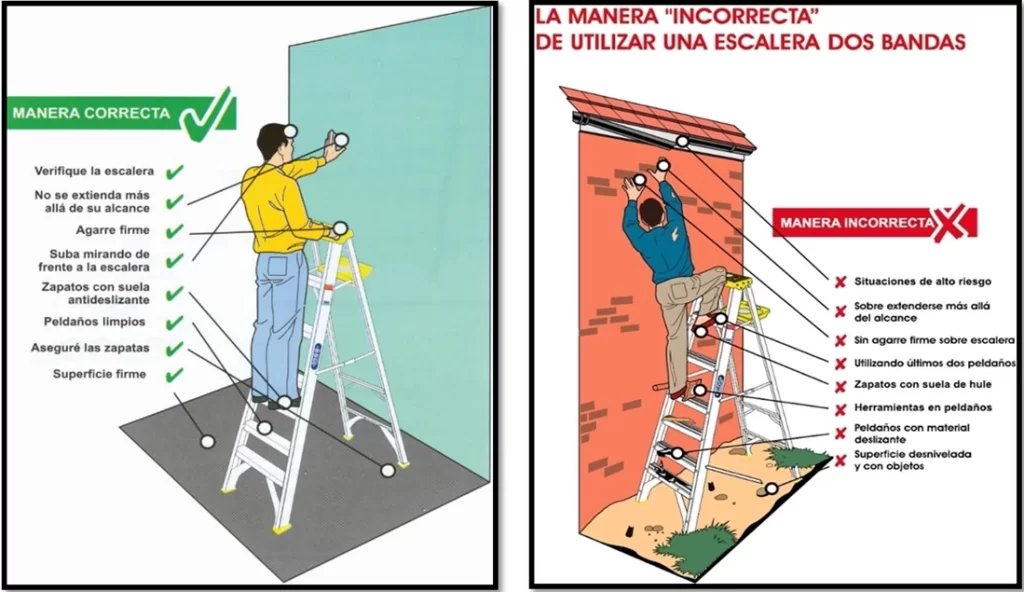 MANERA CORRECTA

Verifique la escalera
No se extienda más allá de su alcance
Agarre firme
Suba mirando de frente a la escalera
Zapatos con suela antideslizante
Peldaños limpios
Aseguré las zapatas
Superficie firme

LA MANERA "INCORRECTA" DE UTILIZAR UNA ESCALERA DOS BANDAS

MANERA INCORRECTA

Situaciones de alto riesgo
Sobre extenderse más allá del alcance
Sin agarre firme sobre escalera
Utilizando últimos dos peldaños
Zapatos con suela de hule
Herramientas en peldaños
Peldaños con material deslizante
Superficie desnivelada y con objetos